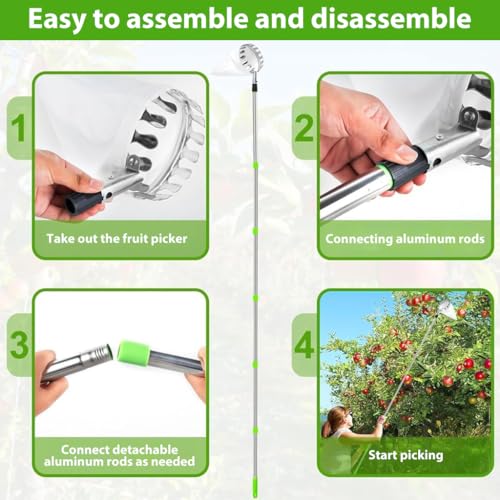 Easy to assemble and disassemble

1

Take out the fruit picker

2

Connecting aluminum rods

3

Connect detachable aluminum rods as needed

4

Start picking